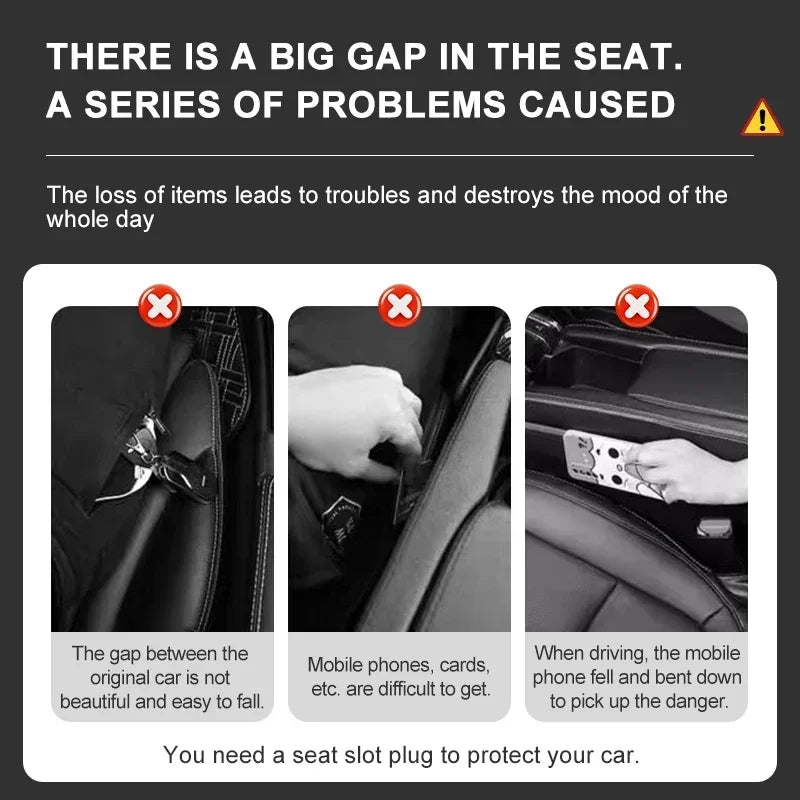 THERE IS A BIG GAP IN THE SEAT.
A SERIES OF PROBLEMS CAUSED

The loss of items leads to troubles and destroys the mood of the whole day

The gap between the original car is not beautiful and easy to fall.

Mobile phones, cards, etc. are difficult to get.

When driving, the mobile phone fell and bent down to pick up the danger.

You need a seat slot plug to protect your car.