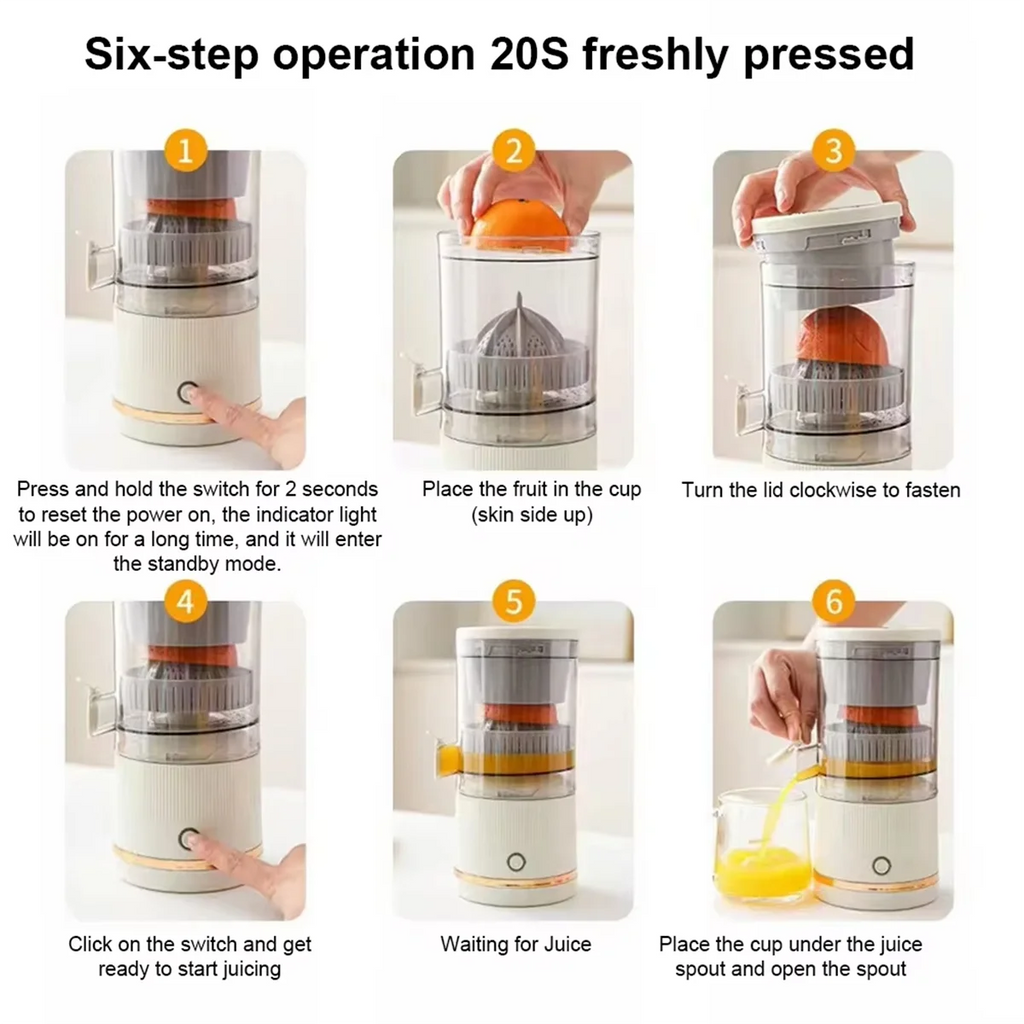 Six-step operation 20S freshly pressed

1

Press and hold the switch for 2 seconds to reset the power on, the indicator light will be on for a long time, and it will enter the standby mode.

2

Place the fruit in the cup (skin side up)

3

Turn the lid clockwise to fasten

4

Click on the switch and get ready to start juicing

5

Waiting for Juice

6

Place the cup under the juice spout and open the spout